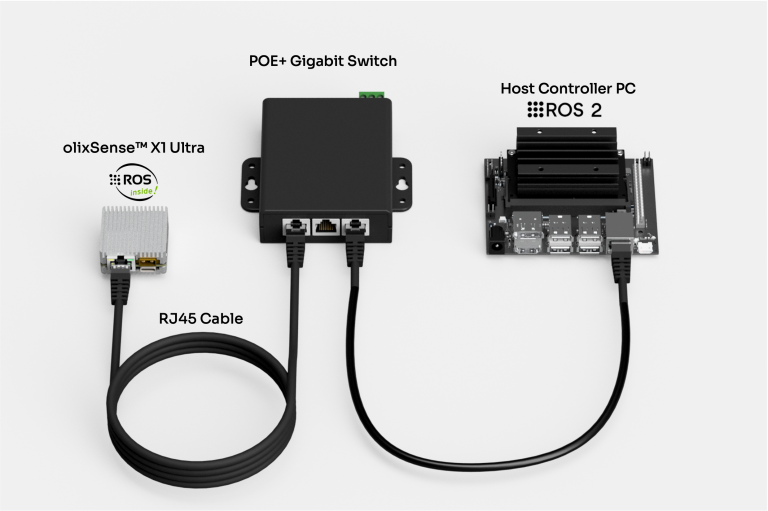 POE+ Gigabit Switch

Host Controller PC
ROS 2

olixSense™ X1 Ultra
ROS
inside!

RJ45 Cable