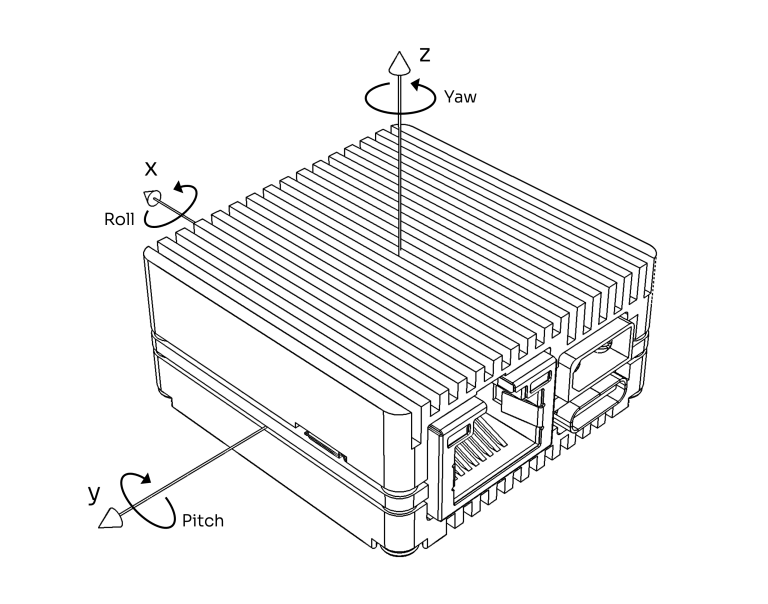 z
Yaw
x
Roll
y
Pitch